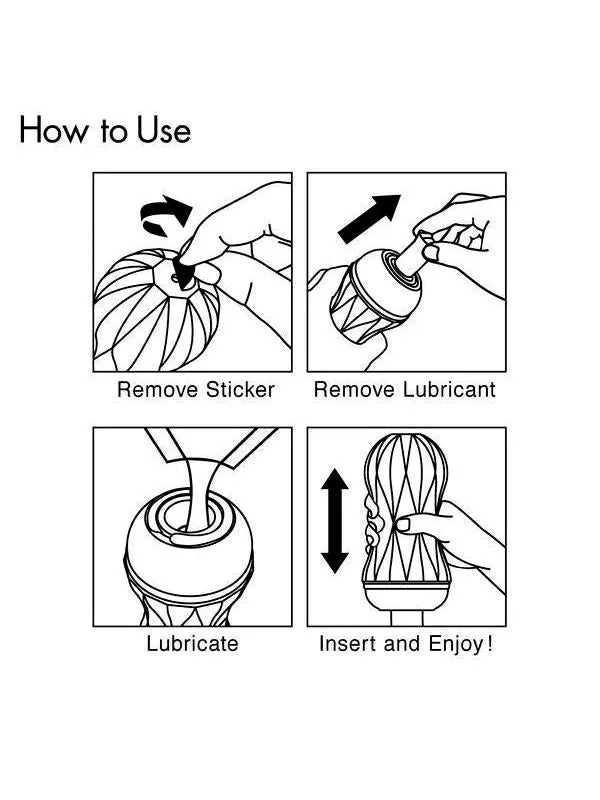 How to Use

Remove Sticker

Remove Lubricant

Lubricate

Insert and Enjoy!