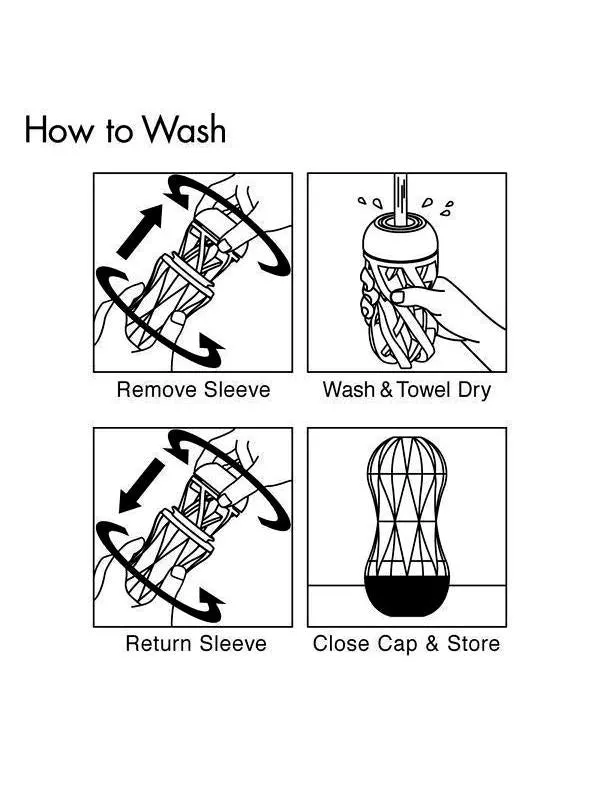 How to Wash

Remove Sleeve

Wash & Towel Dry

Return Sleeve

Close Cap & Store